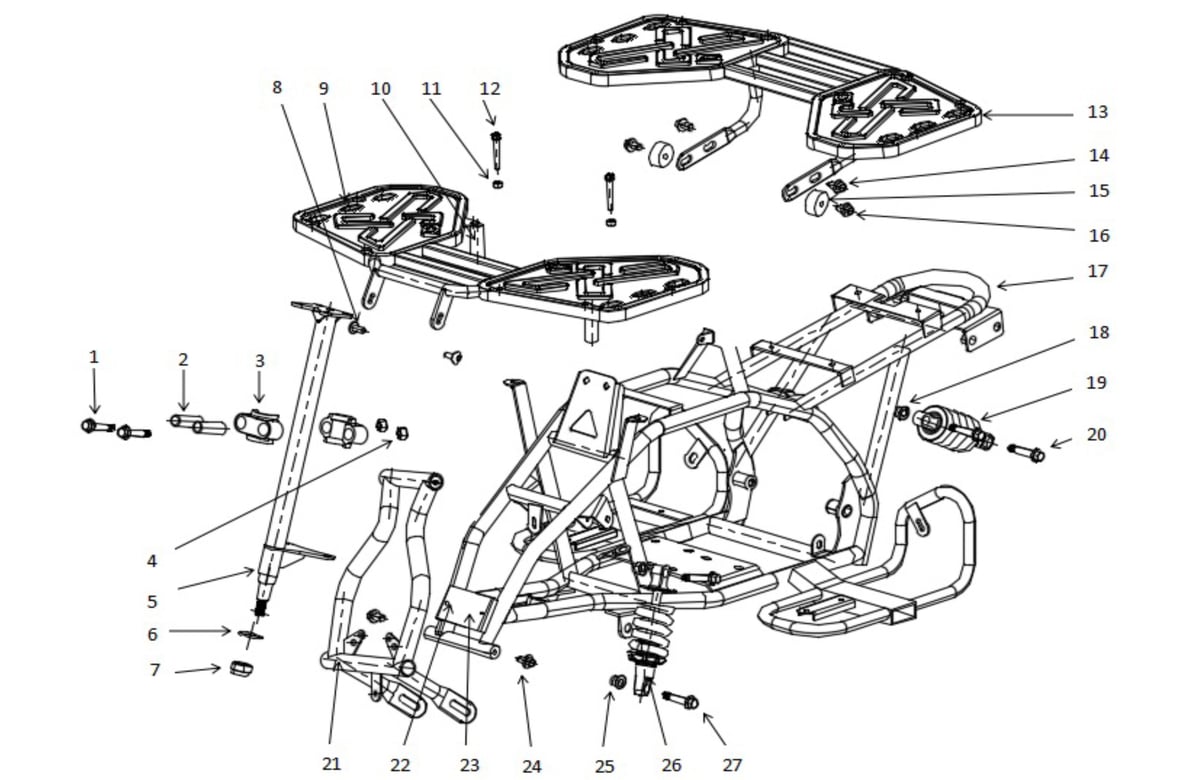 8
9
10
11
12
13
14
15
16
17
18
19
20
1
2
3
4
5
6
7
21
22
23
24
25
26
27