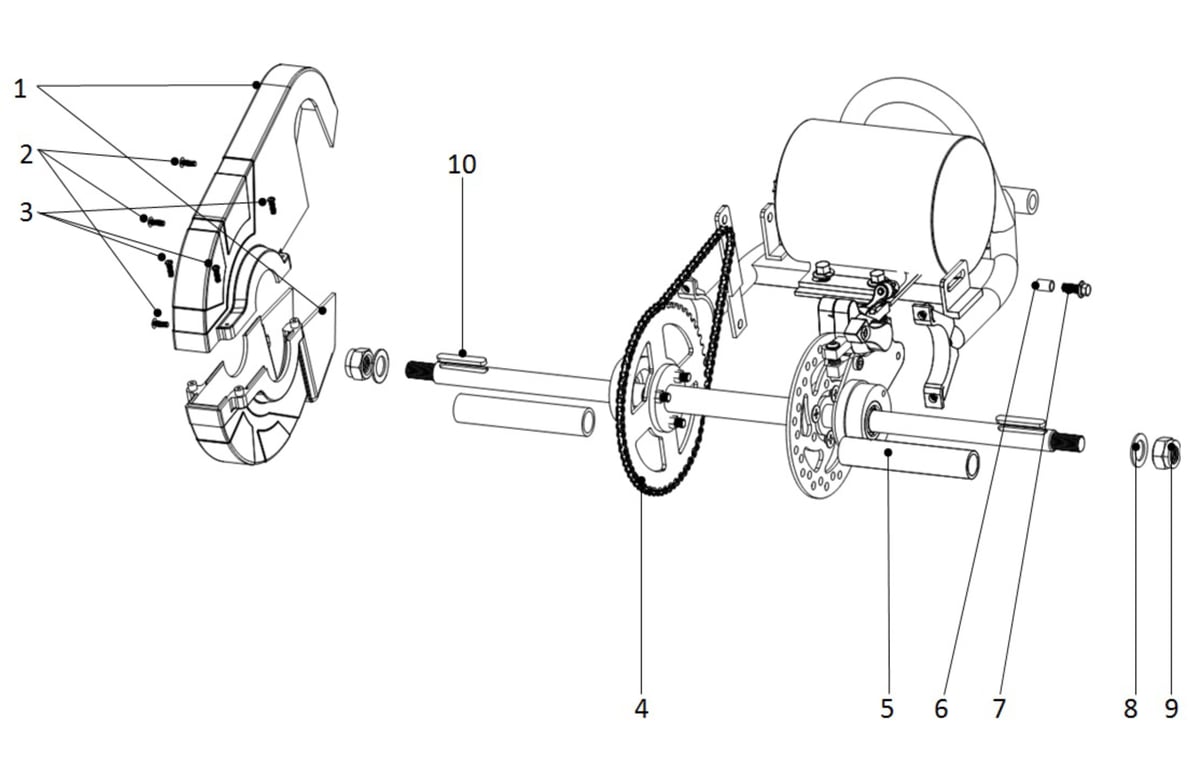 1
2
3
10
4
5
6
7
8
9