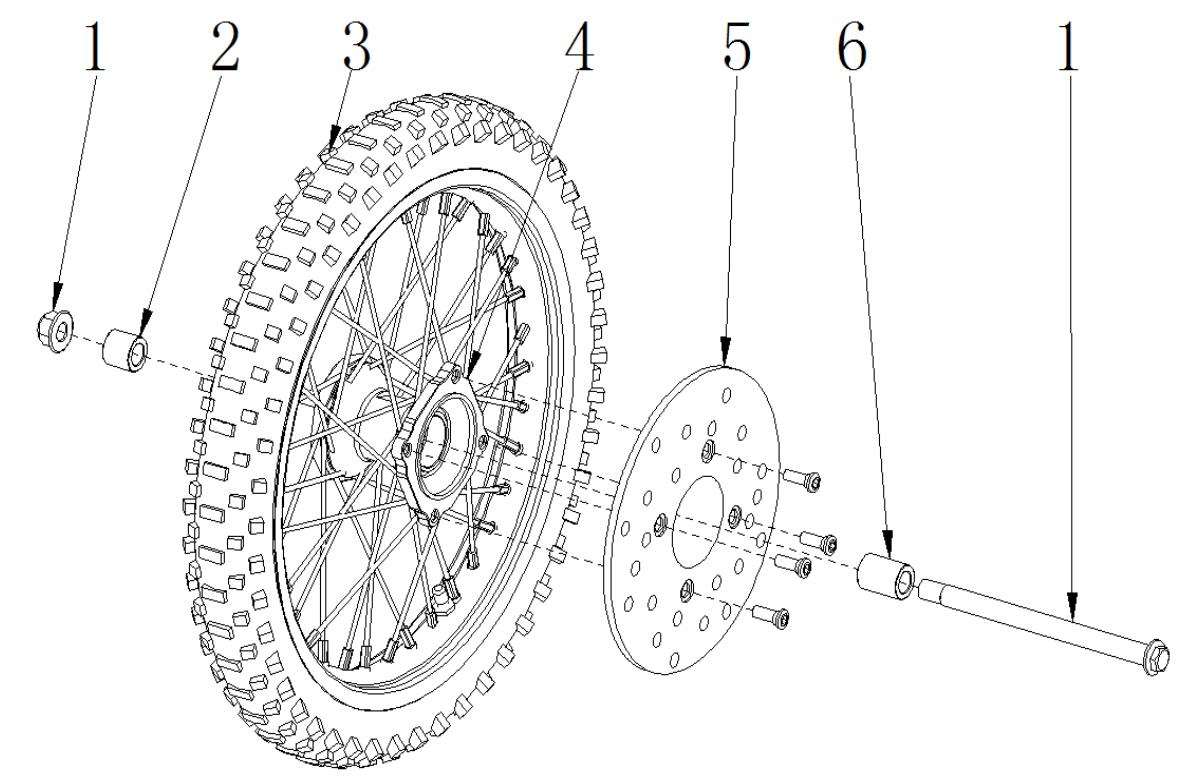 1 2 3 4 5 6 1