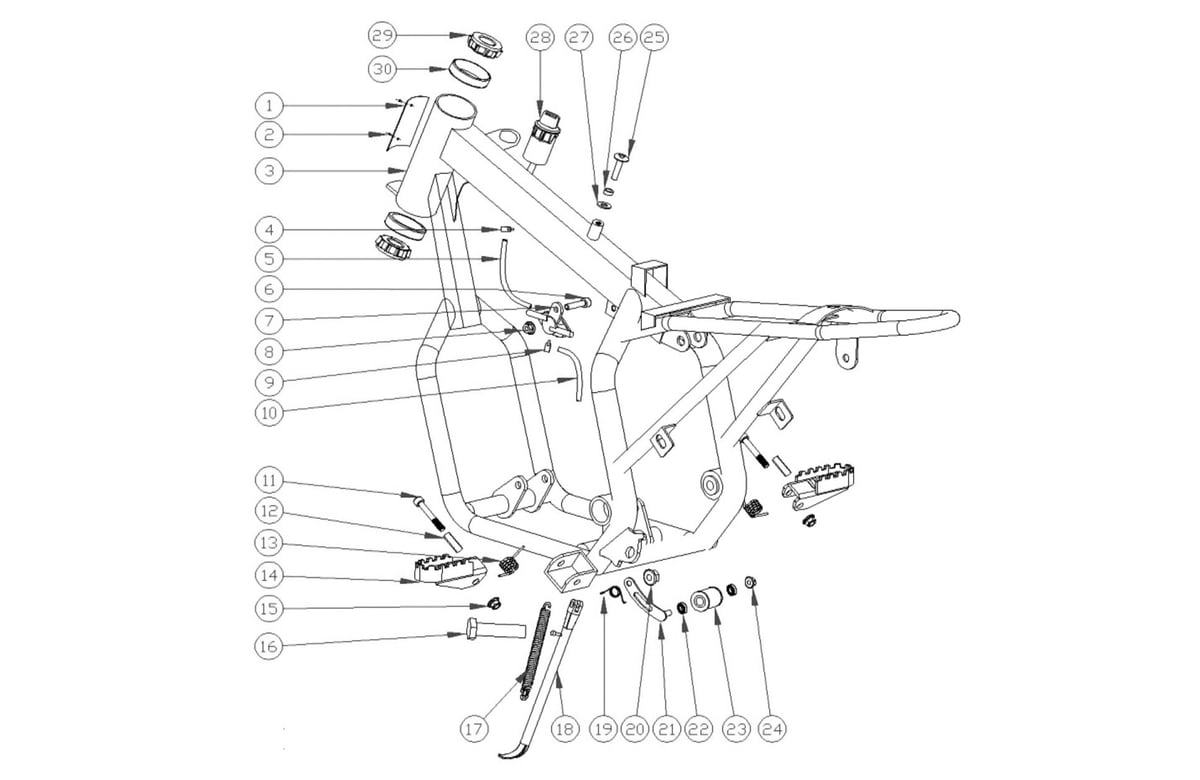 29
30
28
27
26
25
1
2
3
4
5
6
7
8
9
10
11
12
13
14
15
16
17
18
19
20
21
22
23
24