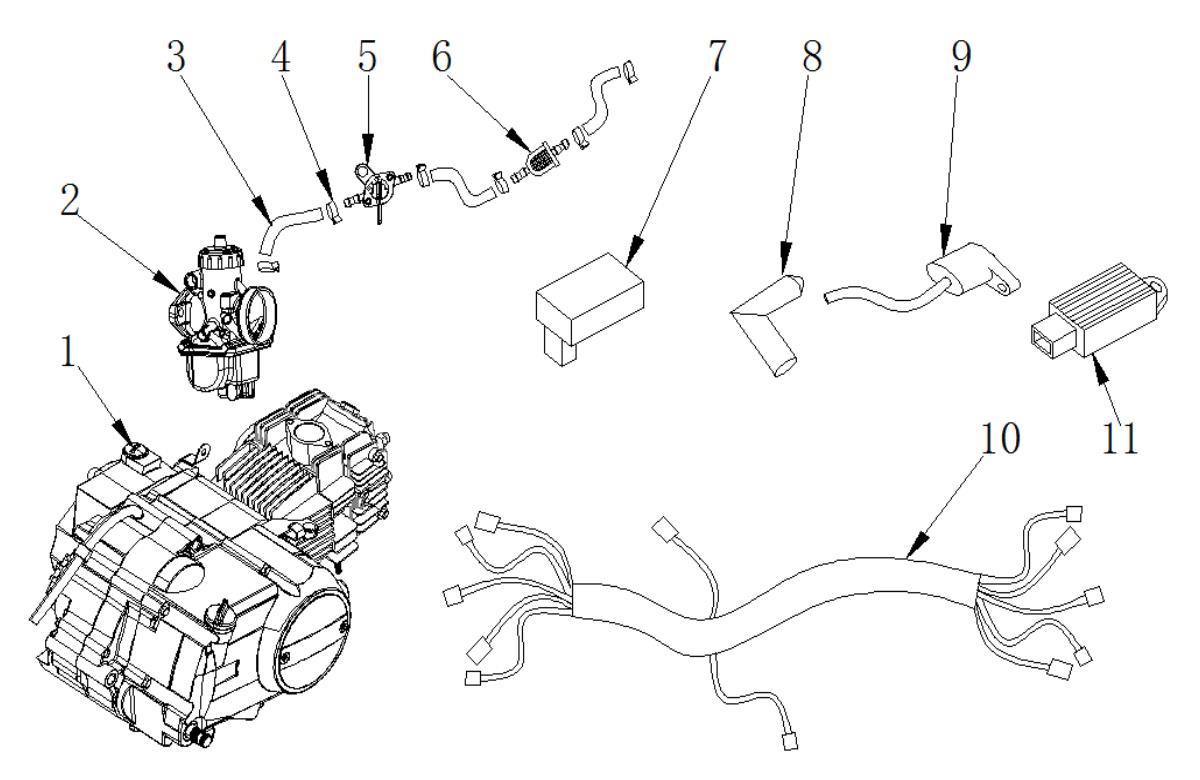 3
4
5
6
7
8
9
2
1
10
11