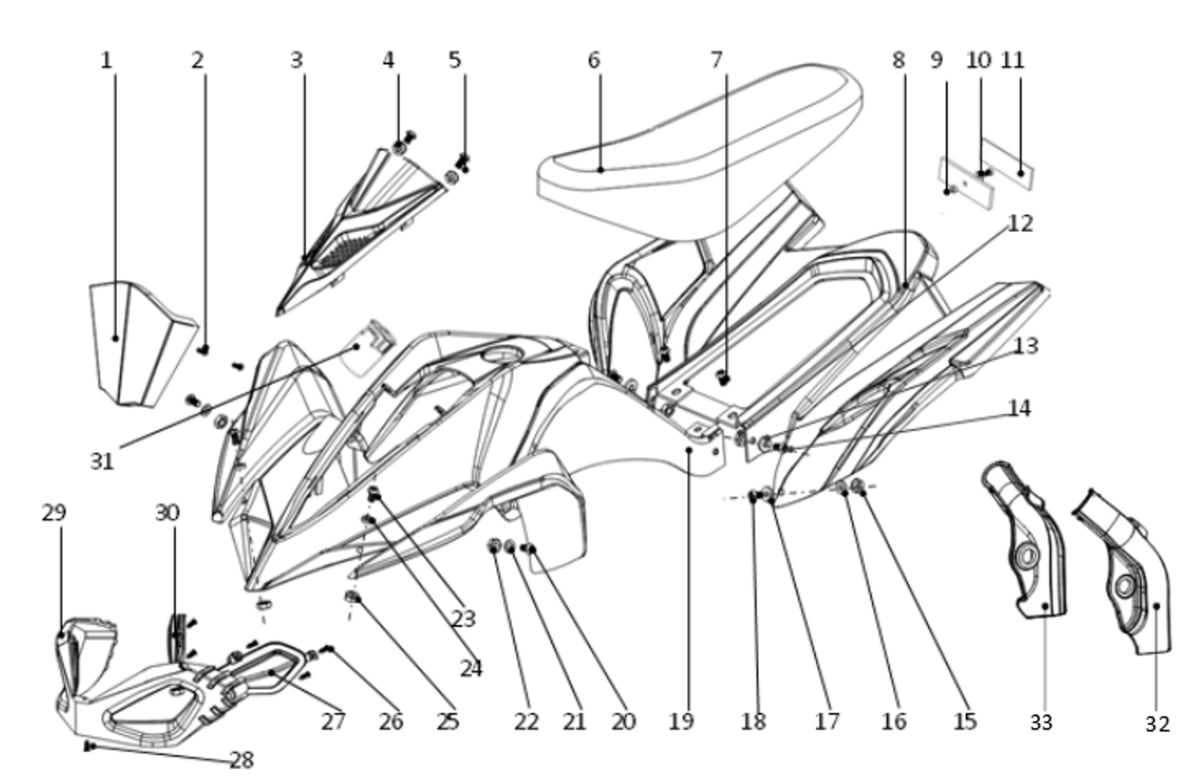 1 2 3 4 5 6 7 8 9 10 11

12

13

14

31

29 30

23

24

27 26 25 22 21 20 19 18 17 16 15 33 32

28