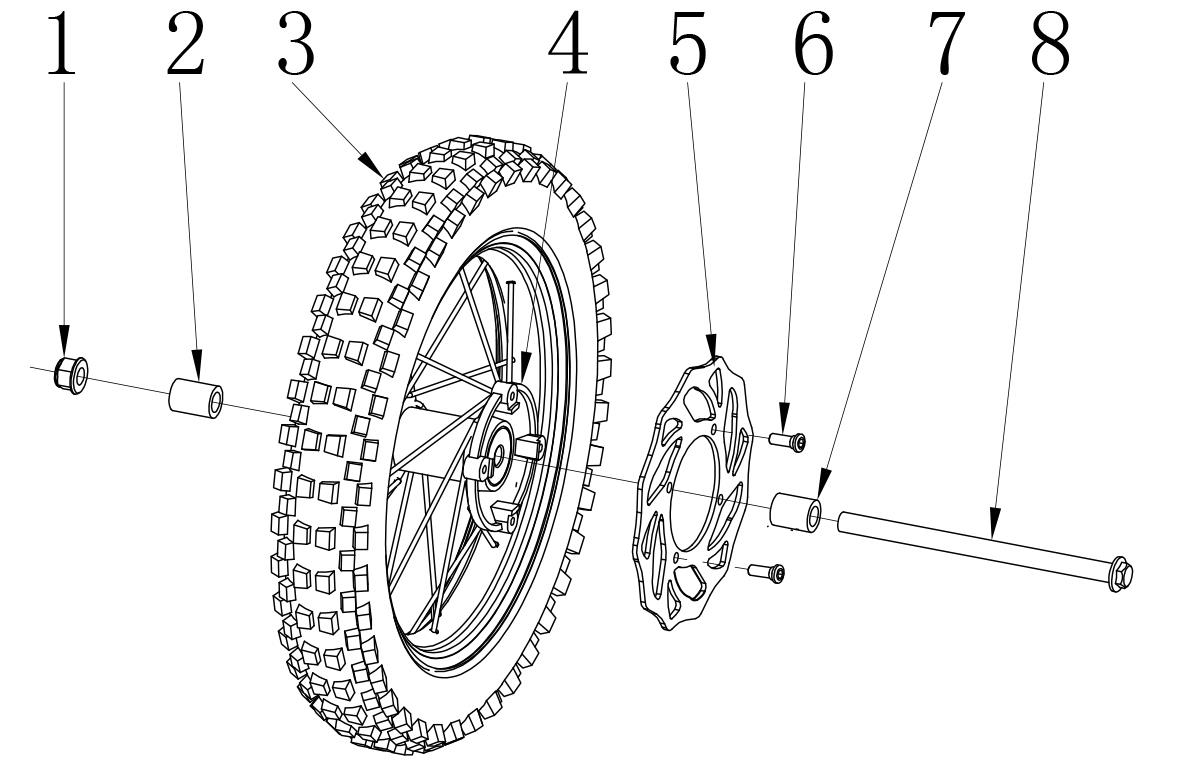 1 2 3 4 5 6 7 8