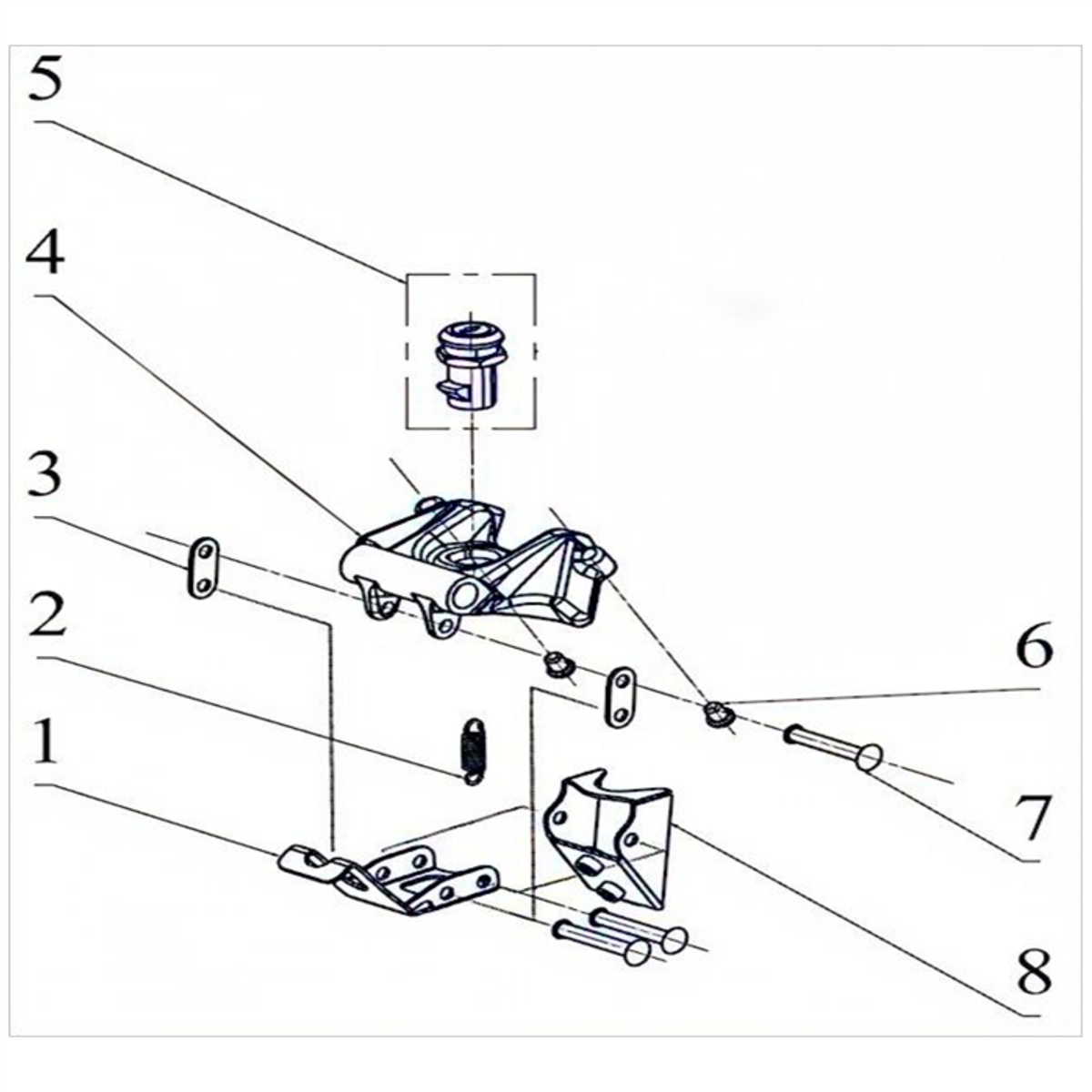 5
4
3
2
1
6
7
8