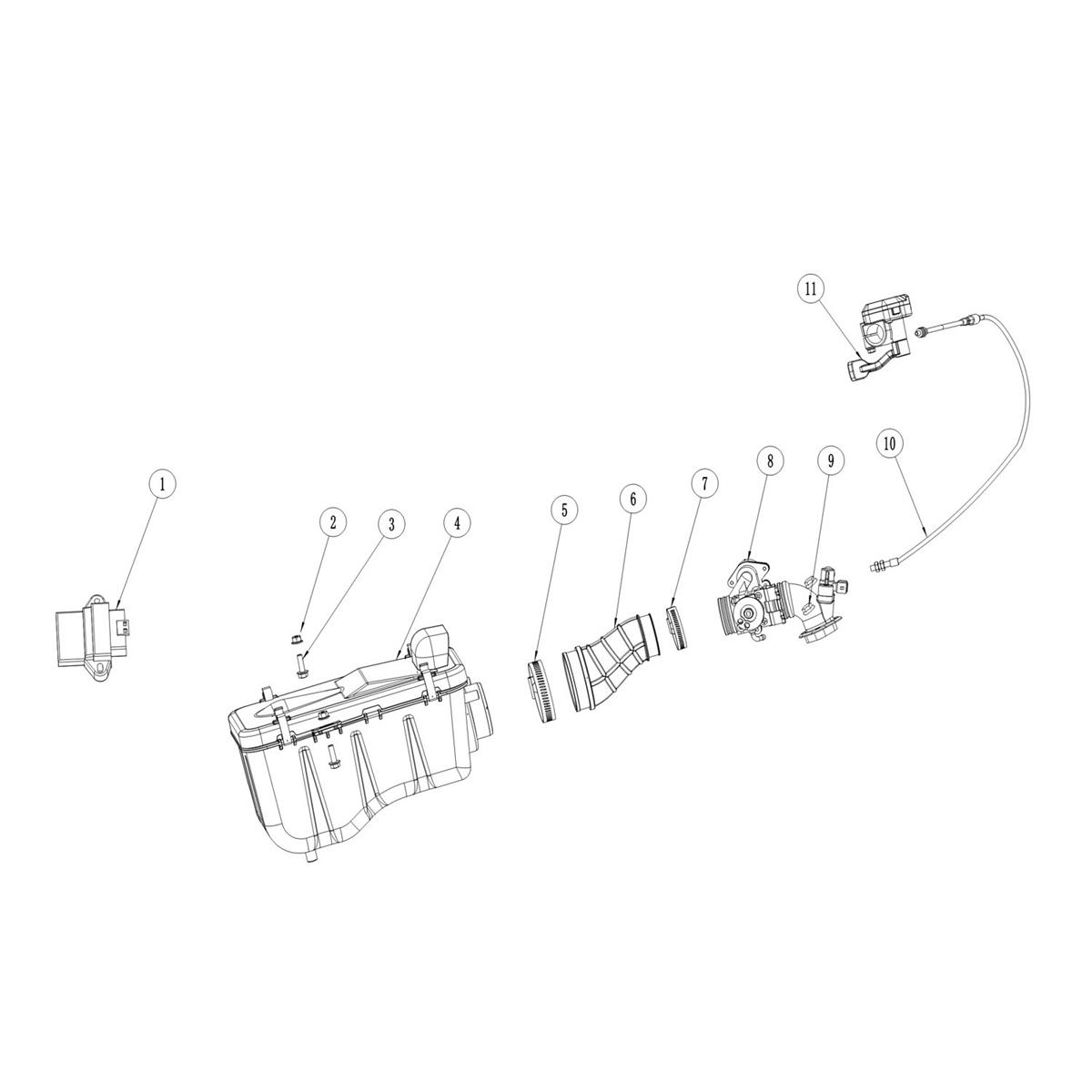 11
10
1
2
3
4
5
6
7
8
9