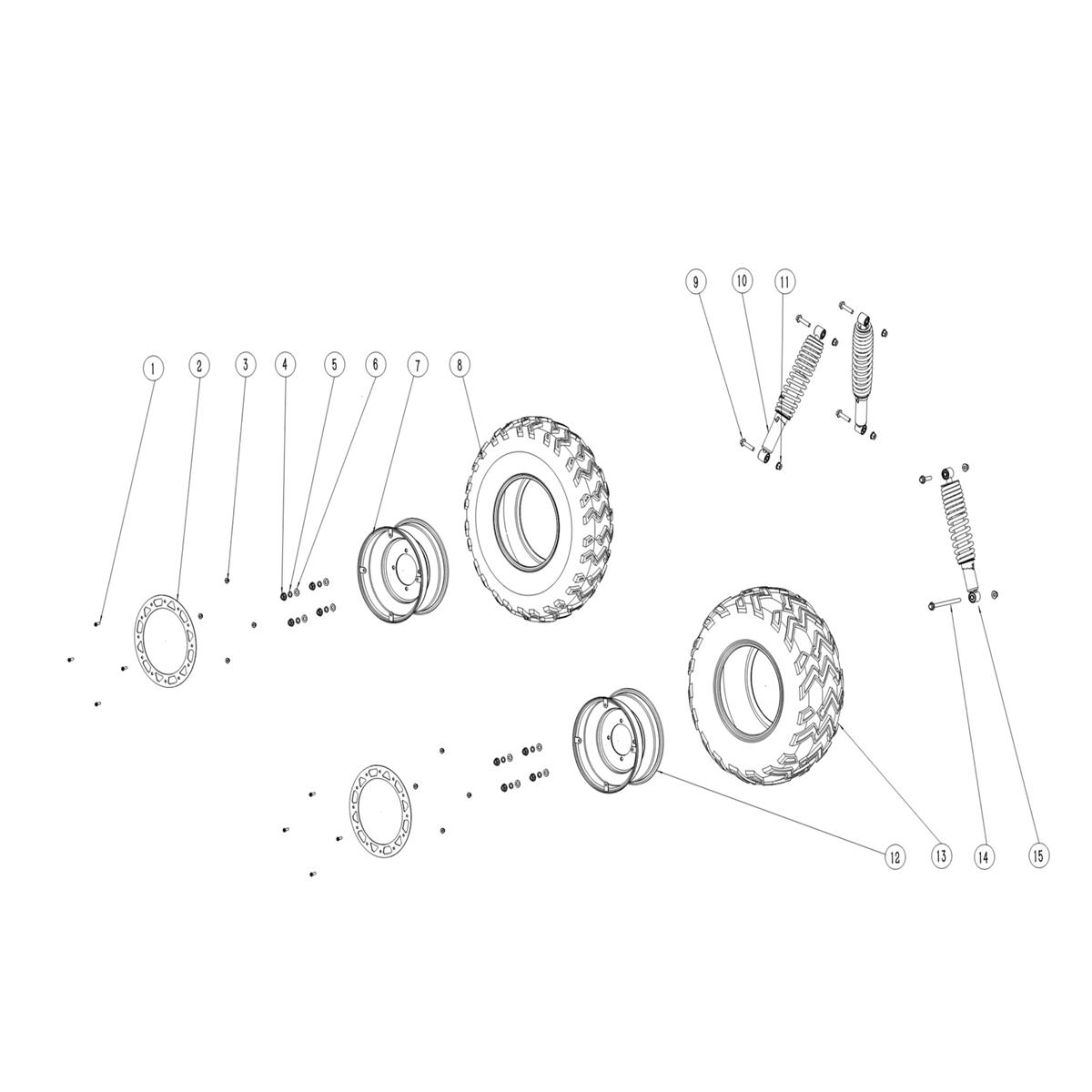 9 10 11

1 2 3 4 5 6 7 8

12 13 14 15