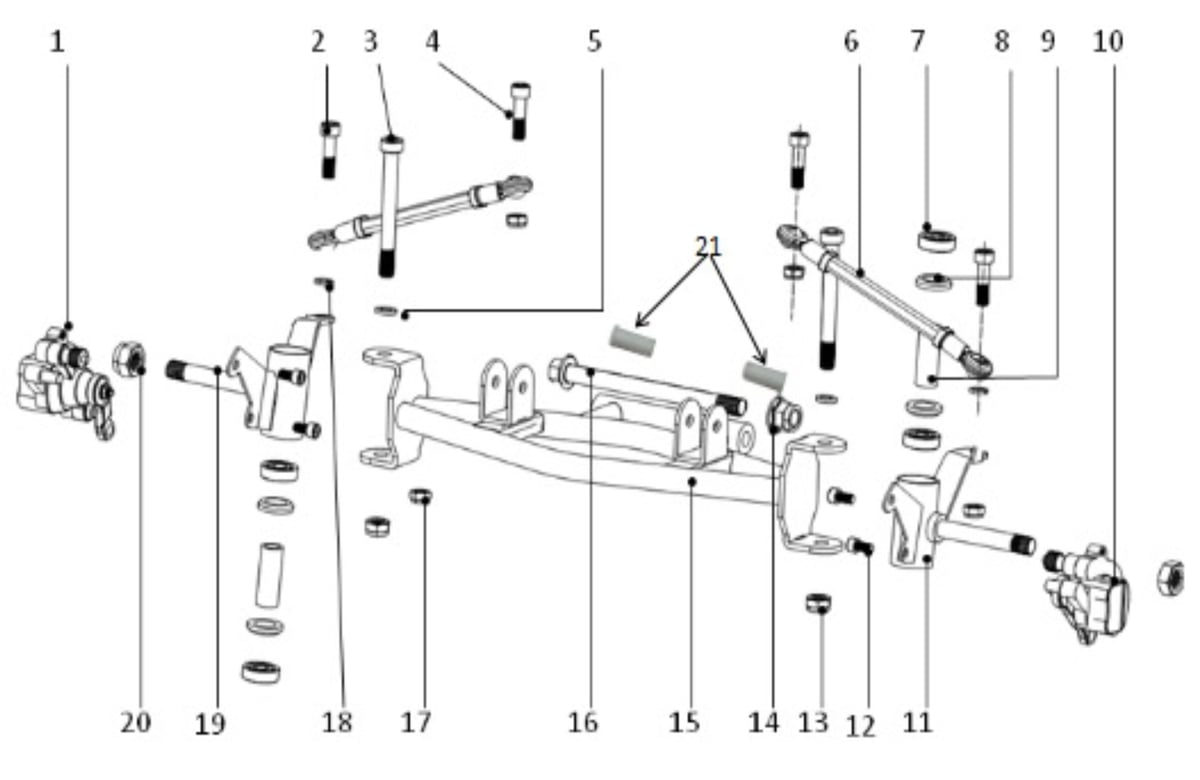 1 2 3 4 5 6 7 8 9 10

21

20 19 18 17 16 15 14 13 12 11