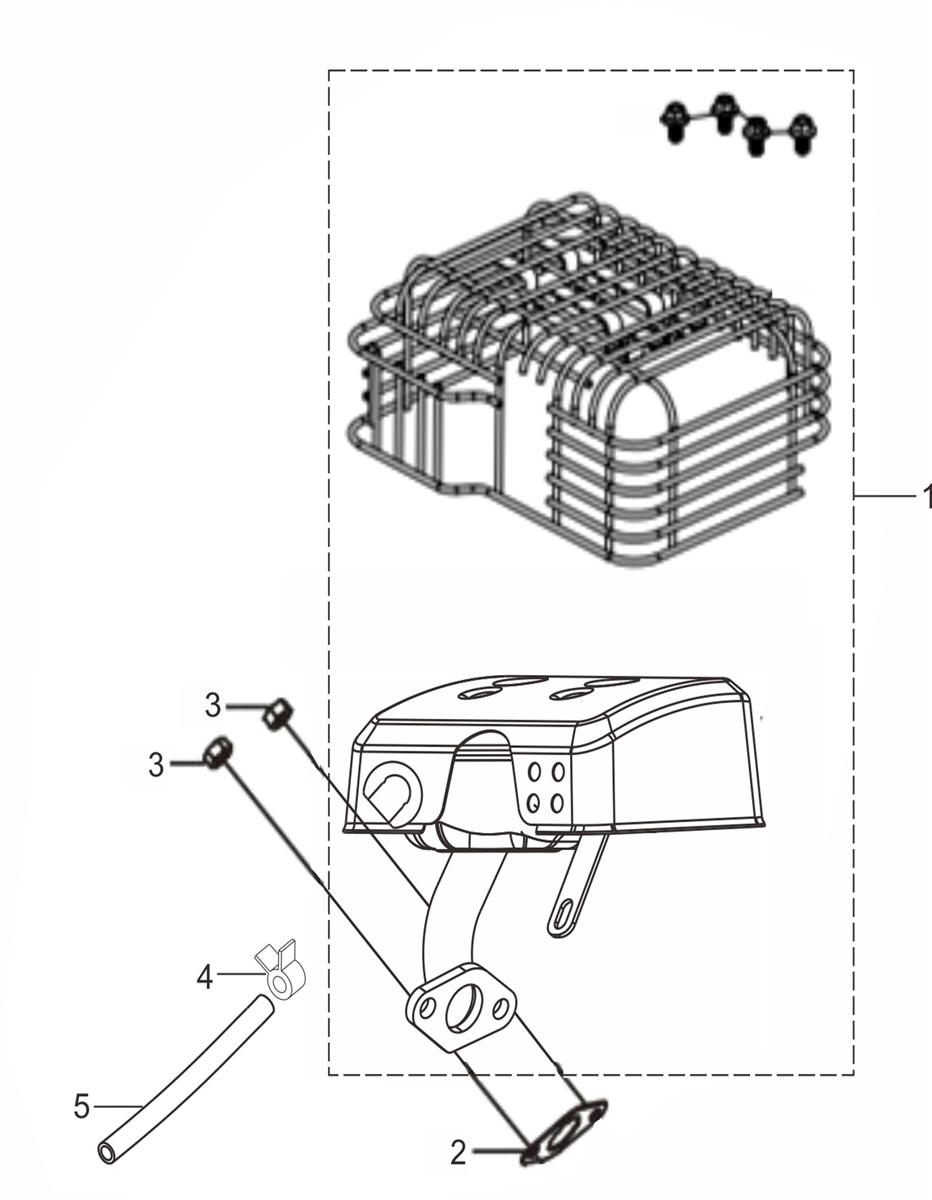 1
3
3
4
5
2