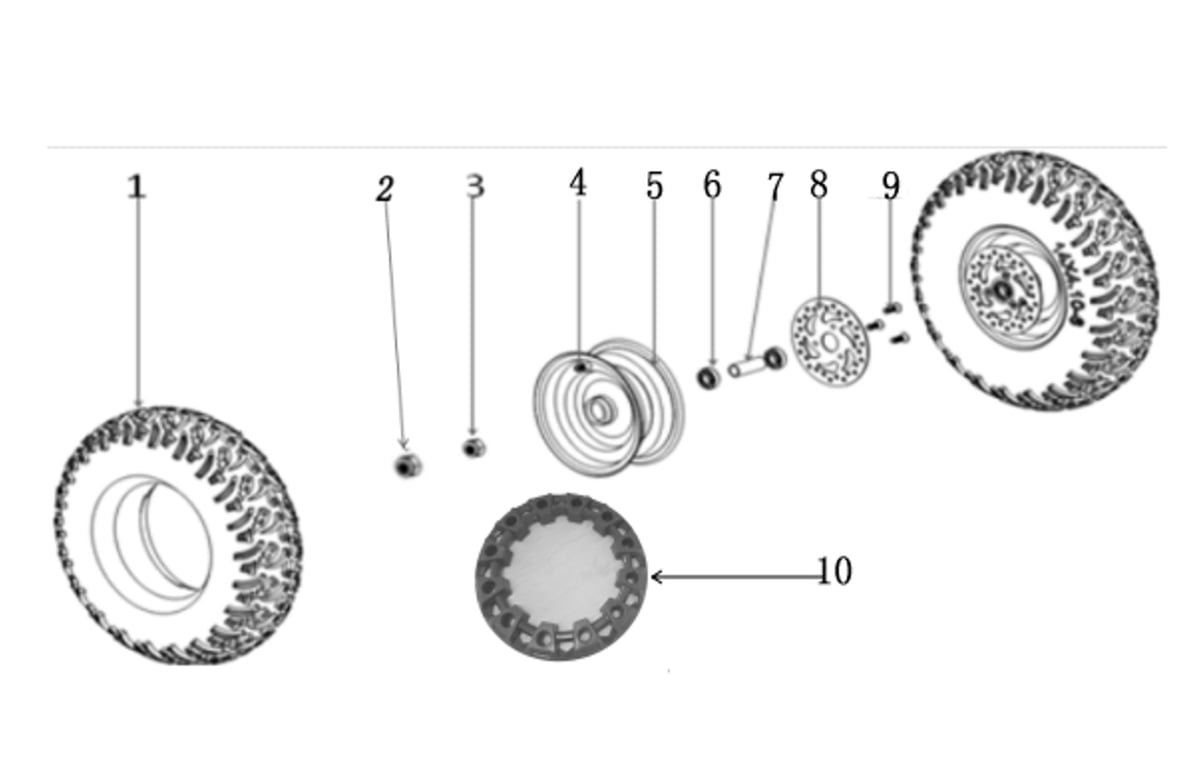 1
2
3
4
5
6
7
8
9
10