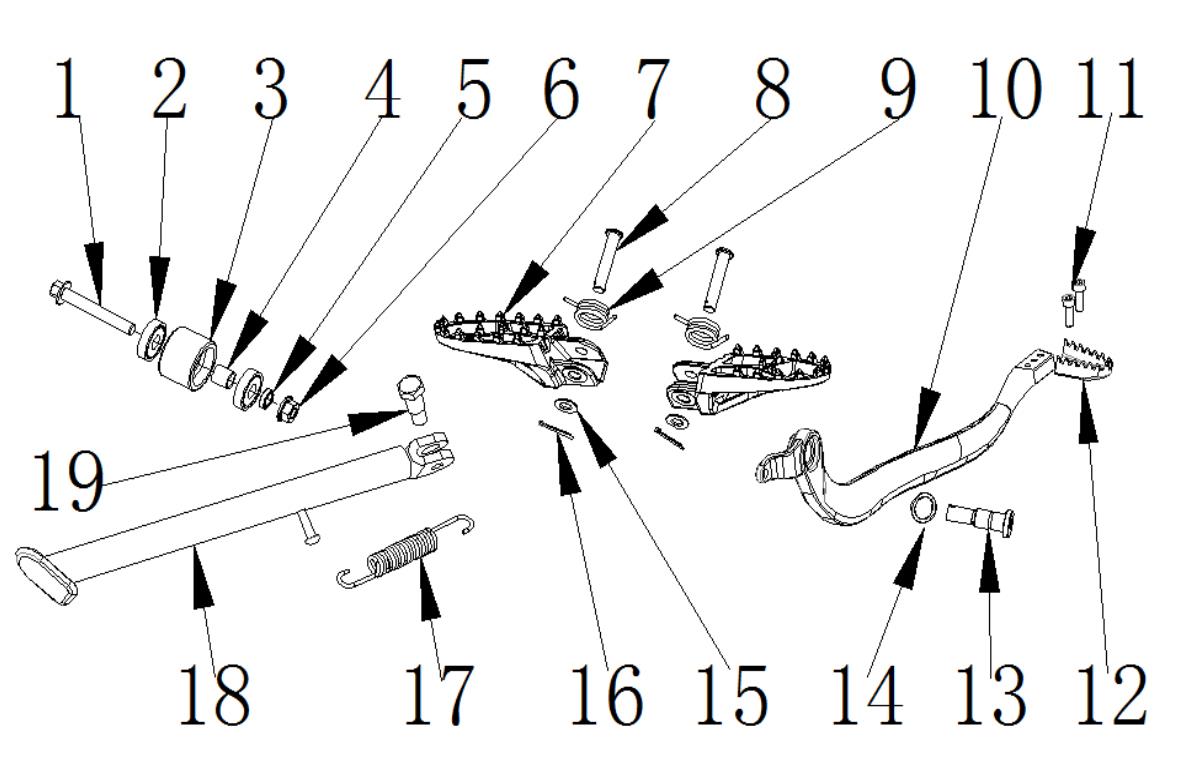 1 2 3 4 5 6 7 8 9 10 11

19

18 17 16 15 14 13 12