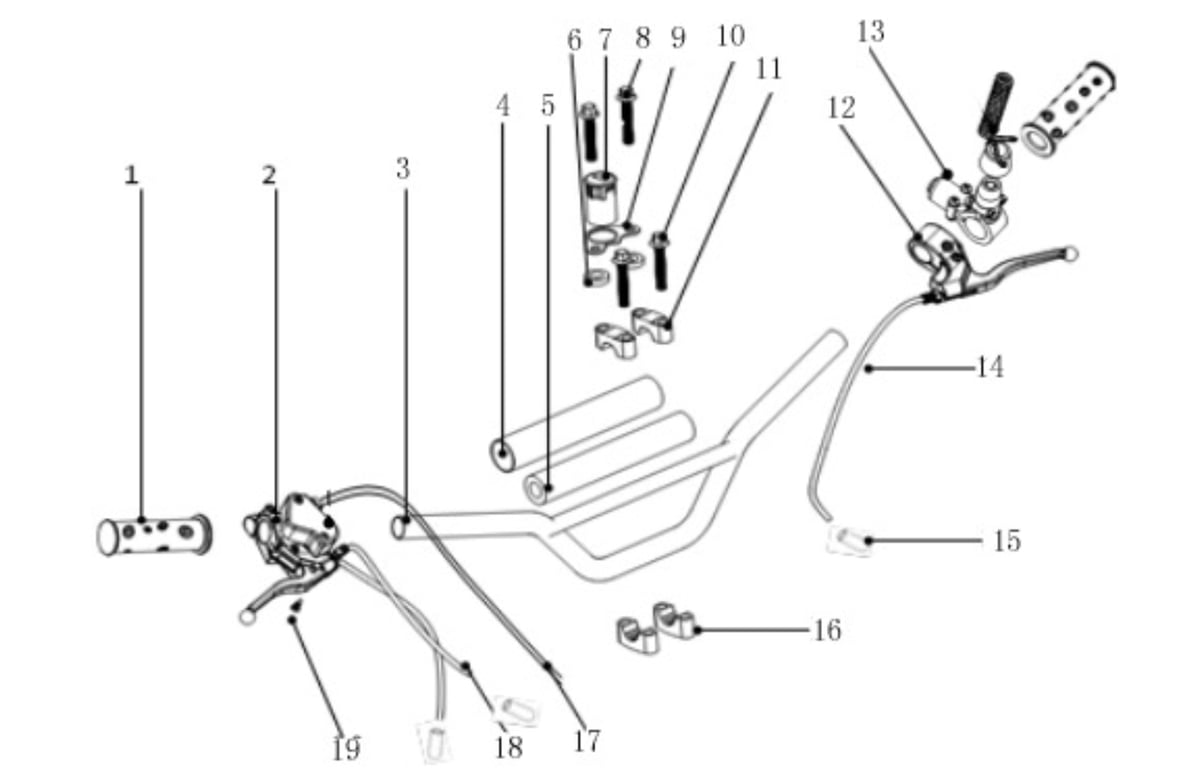 1
2
3
4
5
6
7
8
9
10
11
12
13
14
15
16
17
18
19