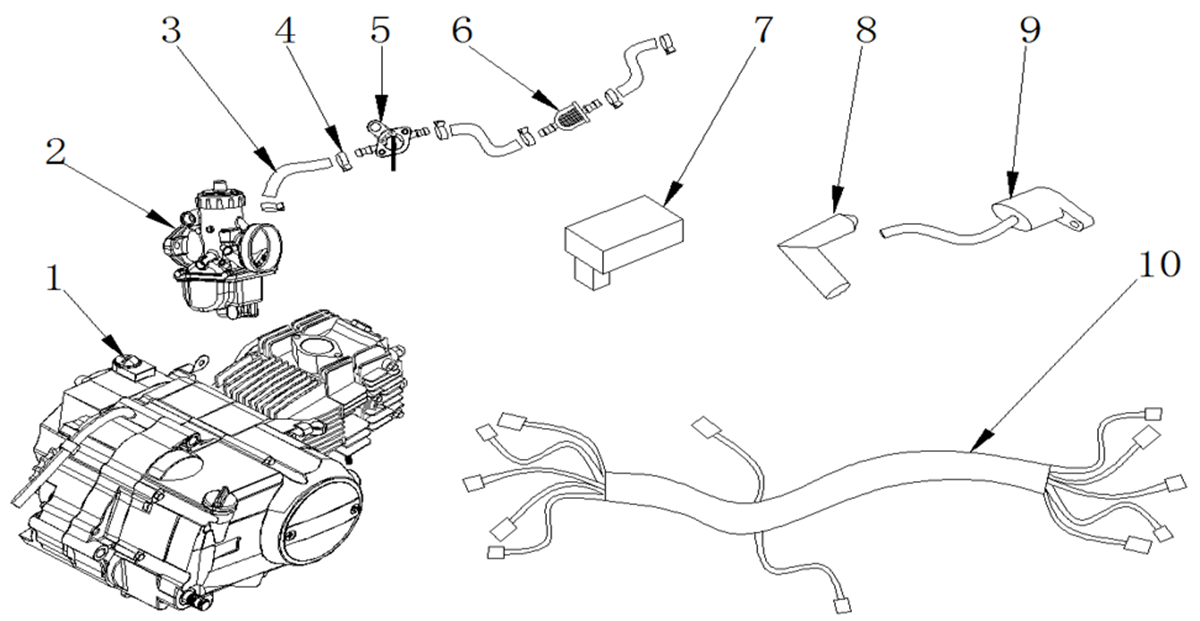 3
4
5
6
7
8
9
2
1
10