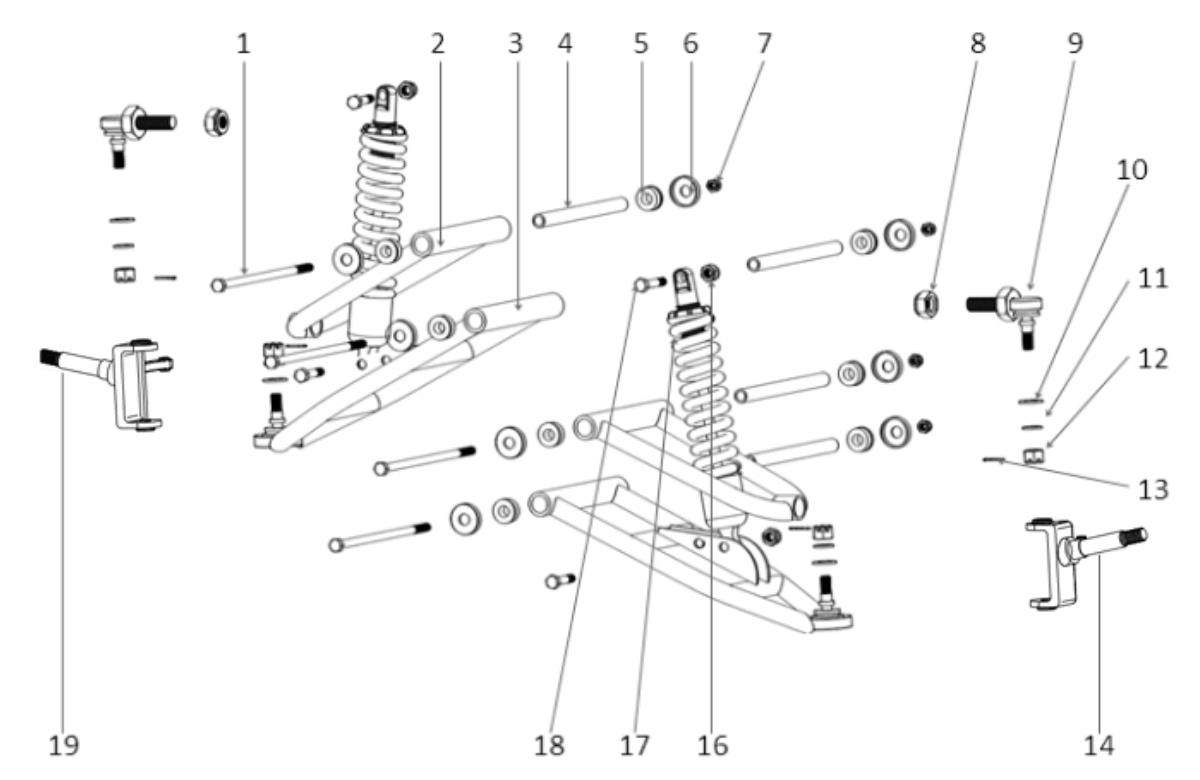 1
2
3
4
5
6
7
8
9
10
11
12
13
19
18
17
16
14