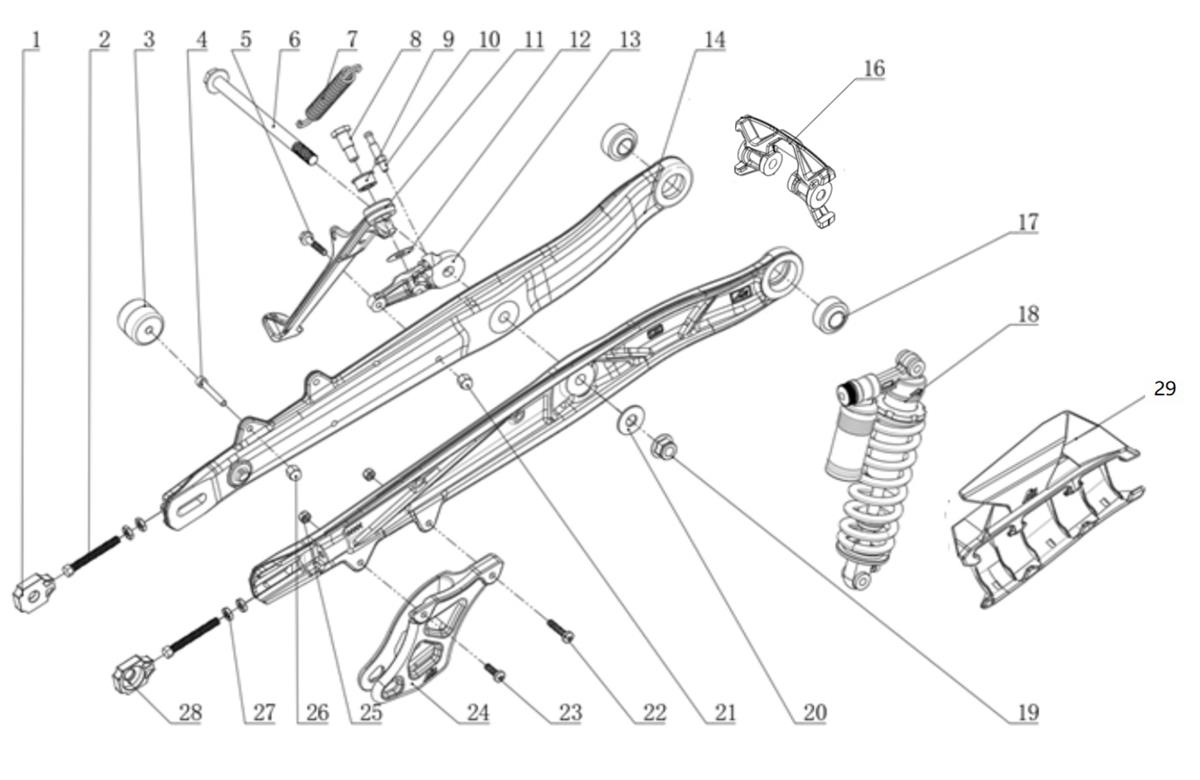 1 2 3 4 5 6 7 8 9 10 11 12 13 14

16

17

18

29

28 27 26 25 24 23 22 21 20 19