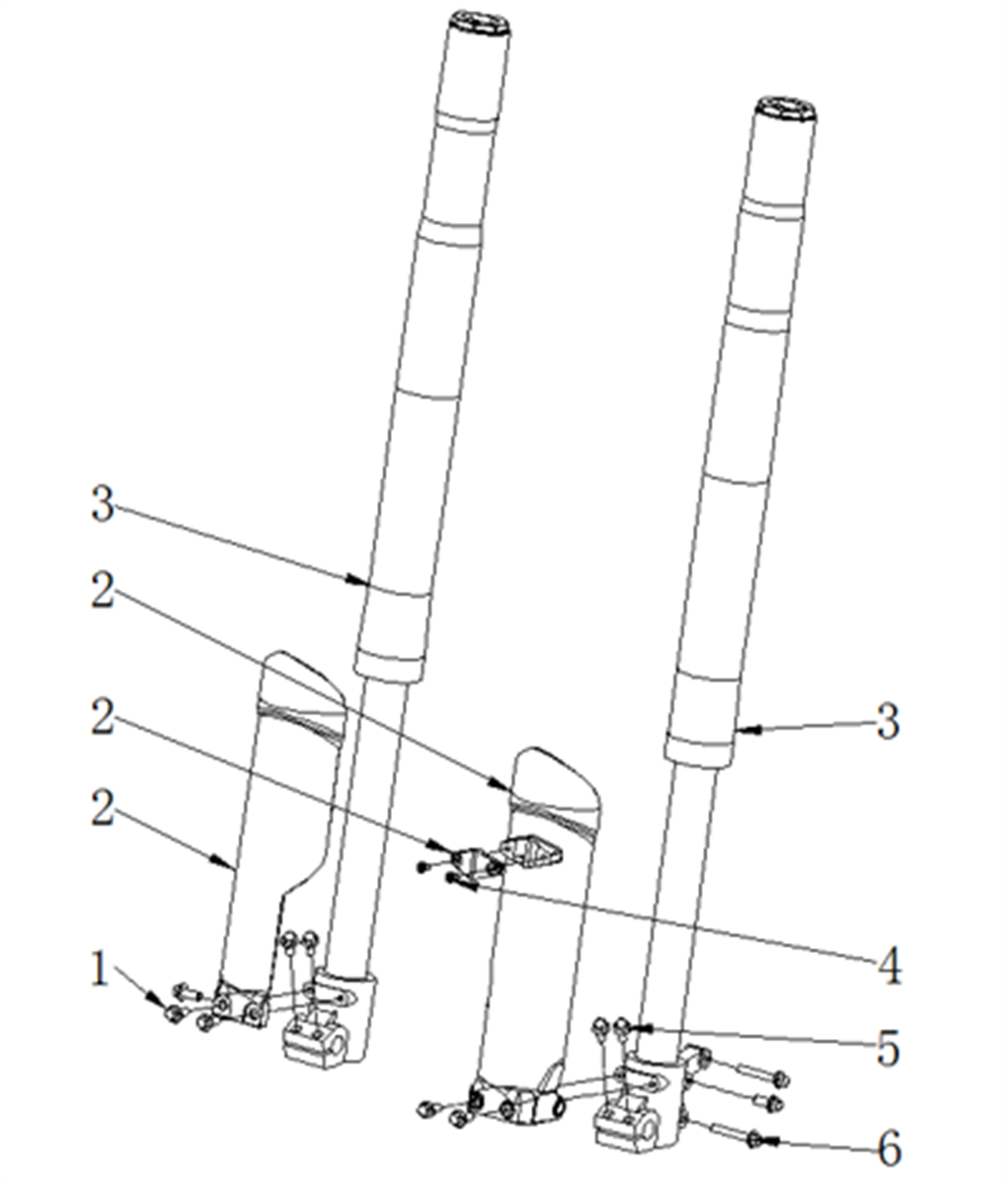 3
2
2
2
1
3
4
5
6