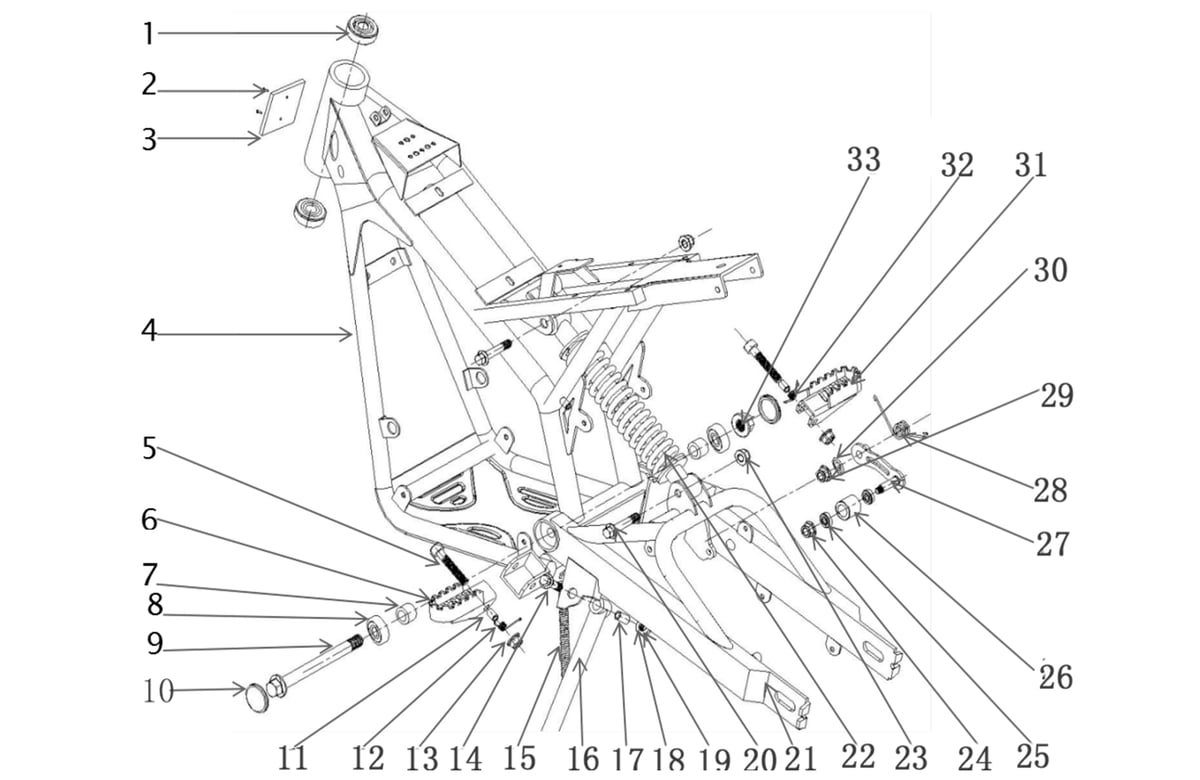 1
2
3
4
5
6
7
8
9
10
11 12 13 14 15 16 17 18 19 20 21 22 23 24 25
26
27
28
29
30
31
32
33