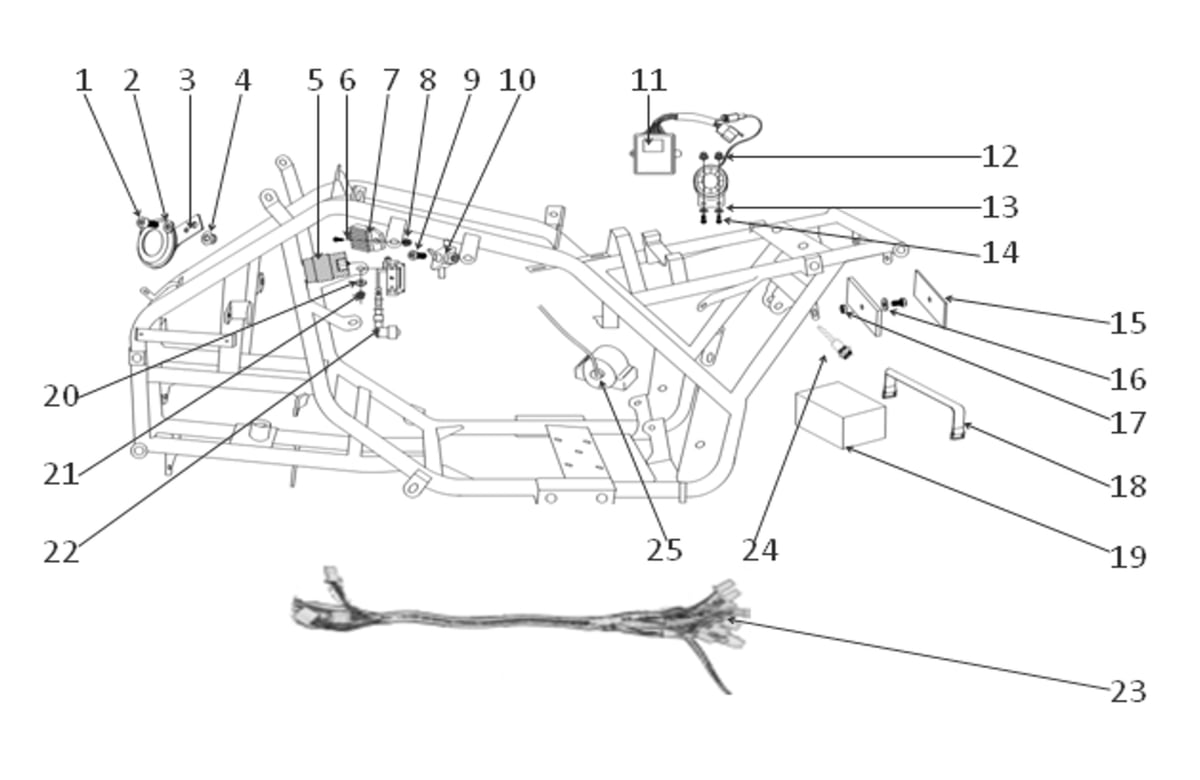 1 2 3 4 5 6 7 8 9 10 11 12 13 14 15 16 17 18 19 20 21 22 25 24 23