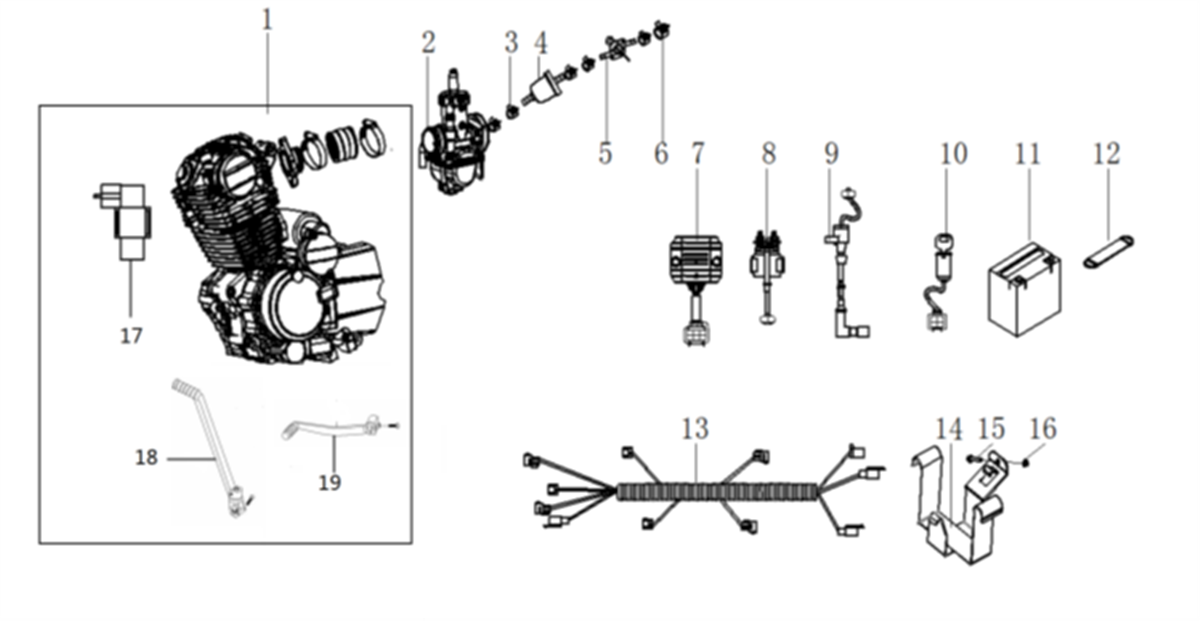 1
2
3
4
5
6
7
8
9
10
11
12
17
18
19
13
14
15
16