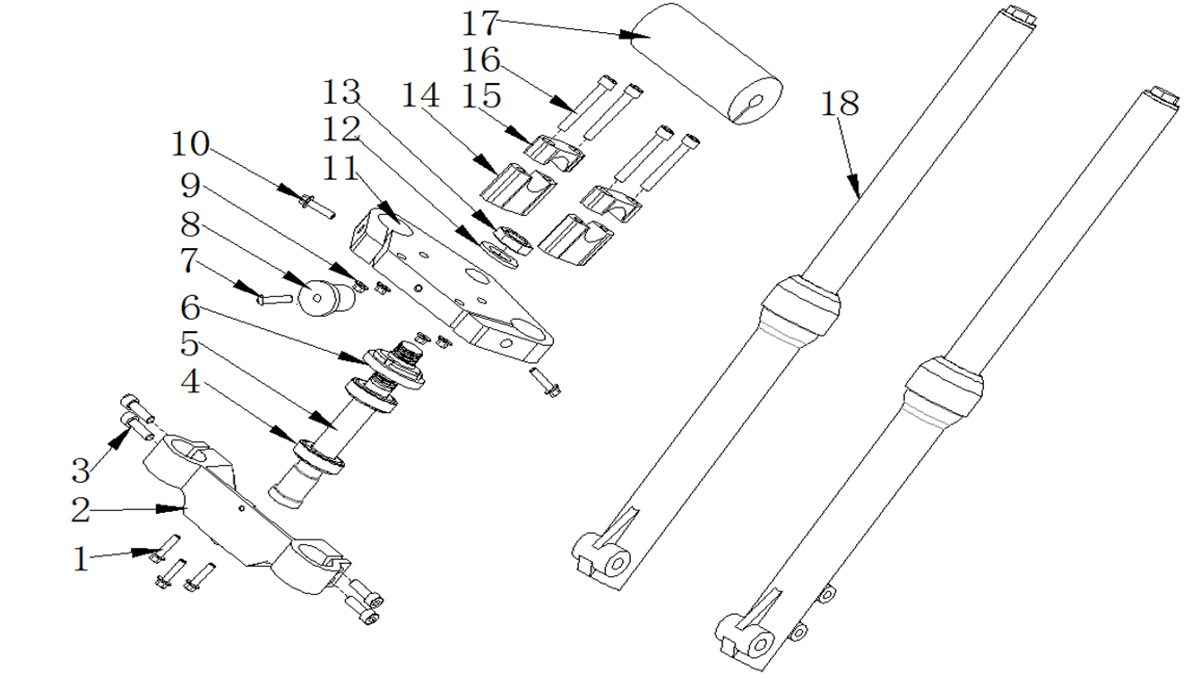 17
16
15
14
13
12
11
10
9
8
7
6
5
4
3
2
1
18