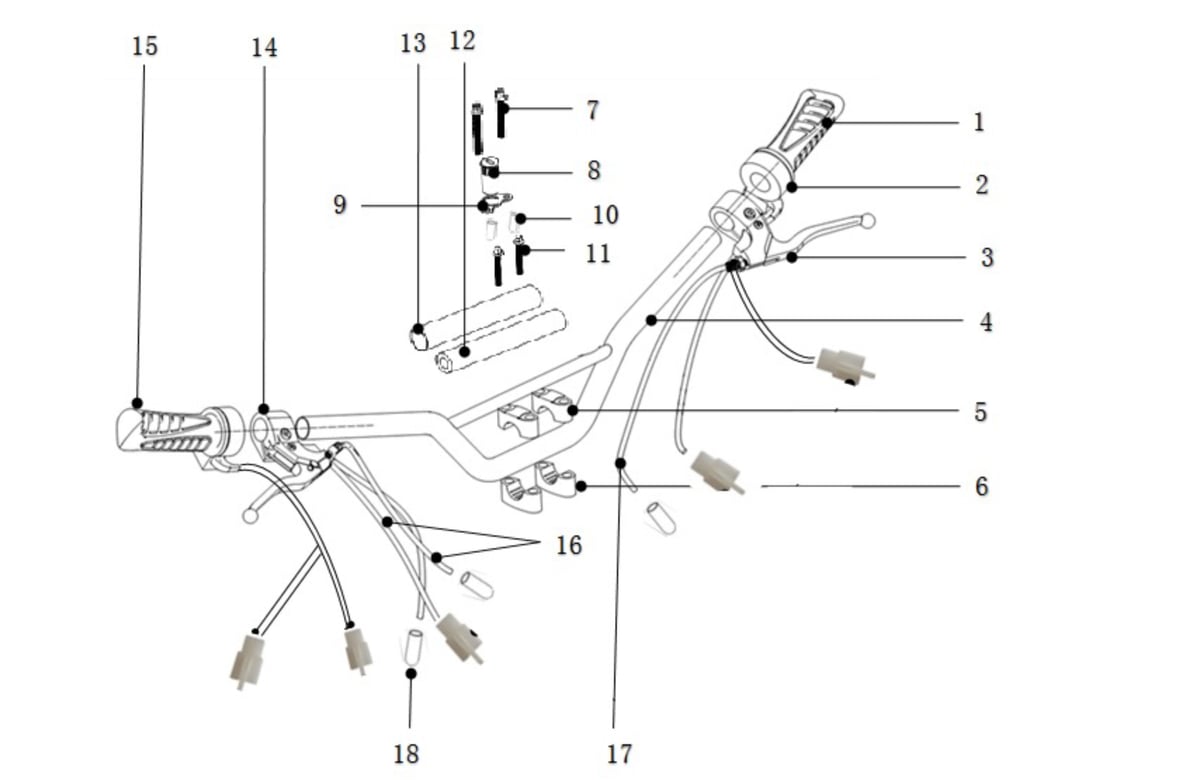 15
14
13
12
7
8
9
10
11
1
2
3
4
5
6
16
18
17