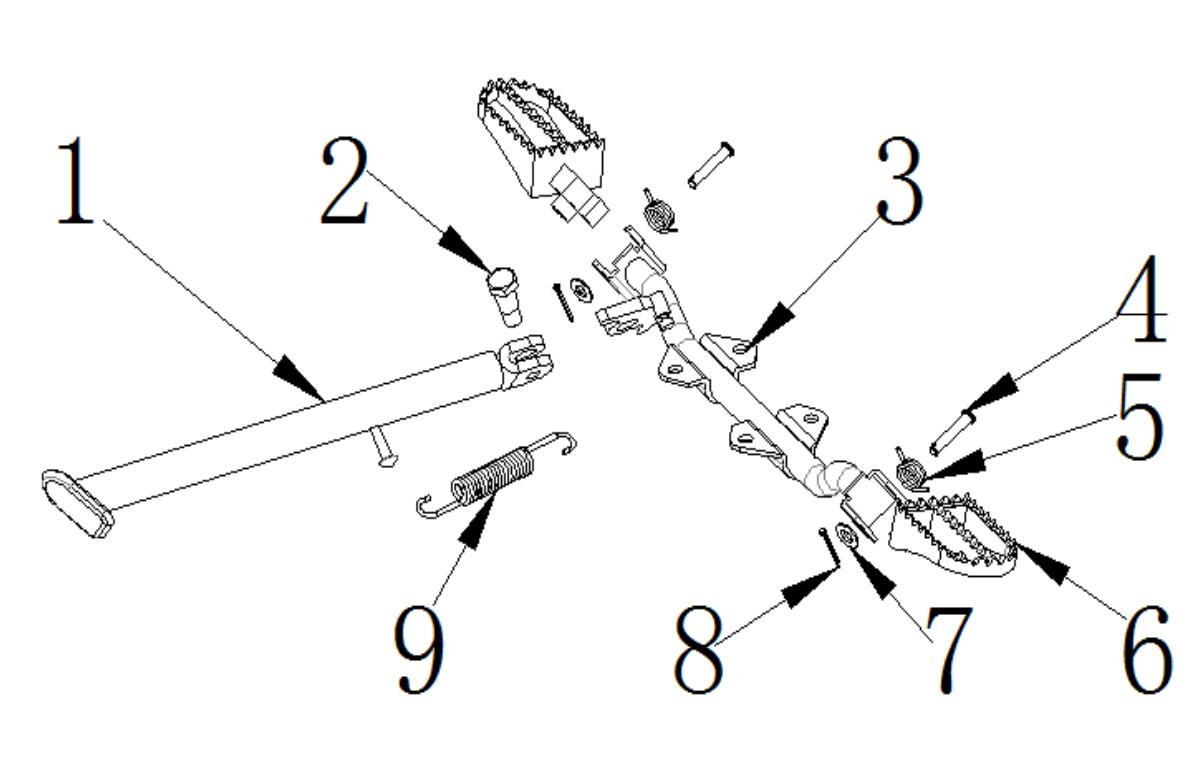 1
2
3
4
5
9
8
7
6