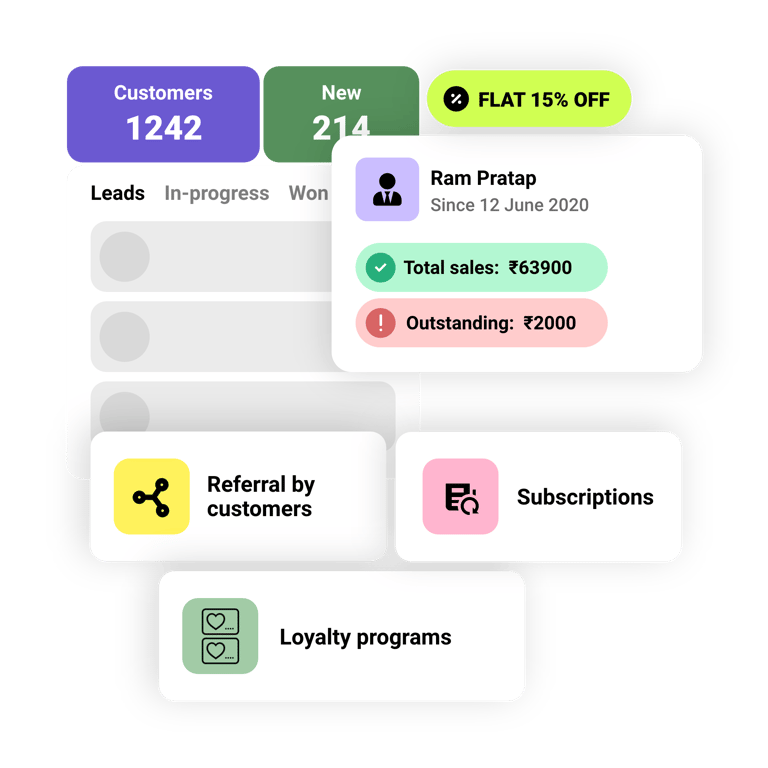 Customers
1242

New
214

FLAT 15% OFF

Leads In-progress Won

Ram Pratap
Since 12 June 2020

Total sales: ₹63900

Outstanding: ₹2000

Referral by customers

Subscriptions

Loyalty programs