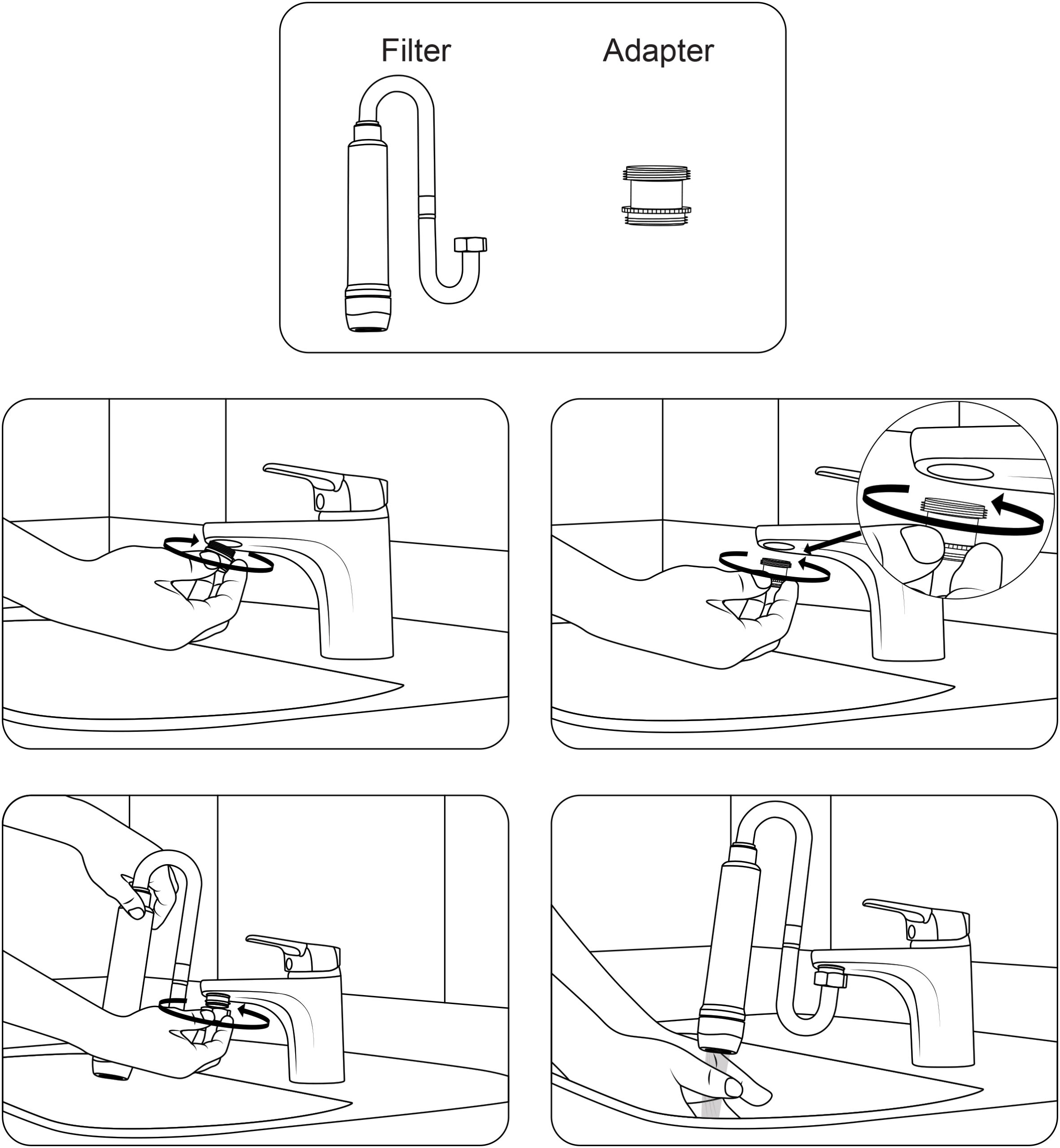 Filter

Adapter