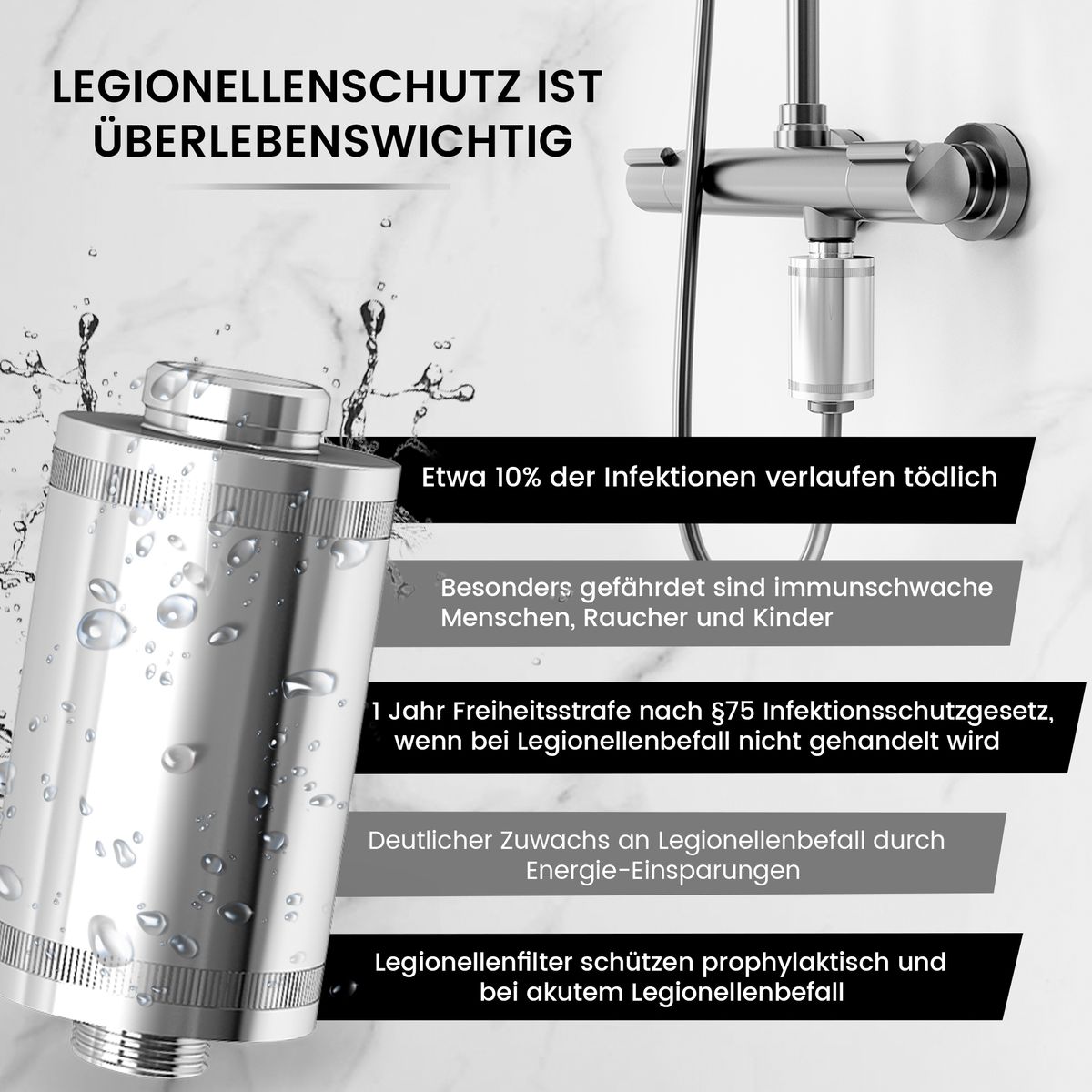 LEGIONELLENSCHUTZ IST ÜBERLEBENSWICHTIG

Etwa 10% der Infektionen verlaufen tödlich

Besonders gefährdet sind immunschwache Menschen, Raucher und Kinder

1 Jahr Freiheitsstrafe nach §75 Infektionsschutzgesetz, wenn bei Legionellenbefall nicht gehandelt wird

Deutlicher Zuwachs an Legionellenbefall durch Energie-Einsparungen

Legionellenfilter schützen prophylaktisch und bei akutem Legionellenbefall