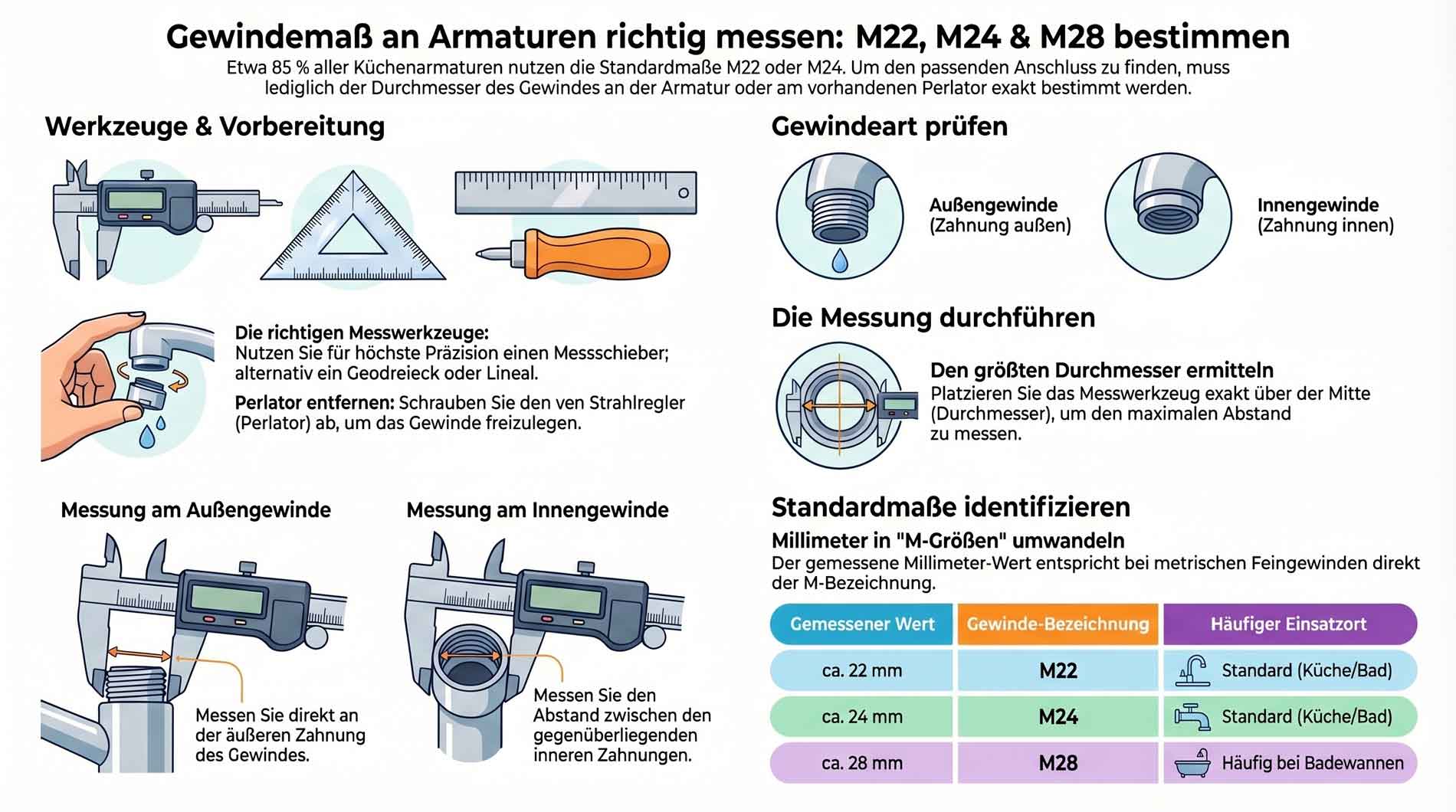 Gewindemaß an Armaturen richtig messen: M22, M24 & M28 bestimmen

Etwa 85 % aller Küchenarmaturen nutzen die Standardmaße M22 oder M24. Um den passenden Anschluss zu finden, muss lediglich der Durchmesser des Gewindes an der Armatur oder am vorhandenen Perlator exakt bestimmt werden.

Werkzeuge & Vorbereitung

Die richtigen Messwerkzeuge: Nutzen Sie für höchste Präzision einen Messschieber; alternativ ein Geodreieck oder Lineal.

Perlator entfernen: Schrauben Sie den ven Strahlregler (Perlator) ab, um das Gewinde freizulegen.

Messung am Außengewinde

Messen Sie direkt an der äußeren Zahnung des Gewindes.

Messung am Innengewinde

Messen Sie den Abstand zwischen den gegenüberliegenden inneren Zahnungen.

Gewindeart prüfen

Außengewinde (Zahnung außen)

Innengewinde (Zahnung innen)

Die Messung durchführen

Den größten Durchmesser ermitteln
Platzieren Sie das Messwerkzeug exakt über der Mitte (Durchmesser), um den maximalen Abstand zu messen.

Standardmaße identifizieren

Millimeter in "M-Größen" umwandeln
Der gemessene Millimeter-Wert entspricht bei metrischen Feingewinden direkt der M-Bezeichnung.

| Gemessener Wert | Gewinde-Bezeichnung | Häufiger Einsatzort |
|---|---|---|
| ca. 22 mm | M22 | Standard (Küche/Bad) |
| ca. 24 mm | M24 | Standard (Küche/Bad) |
| ca. 28 mm | M28 | Häufig bei Badewannen |