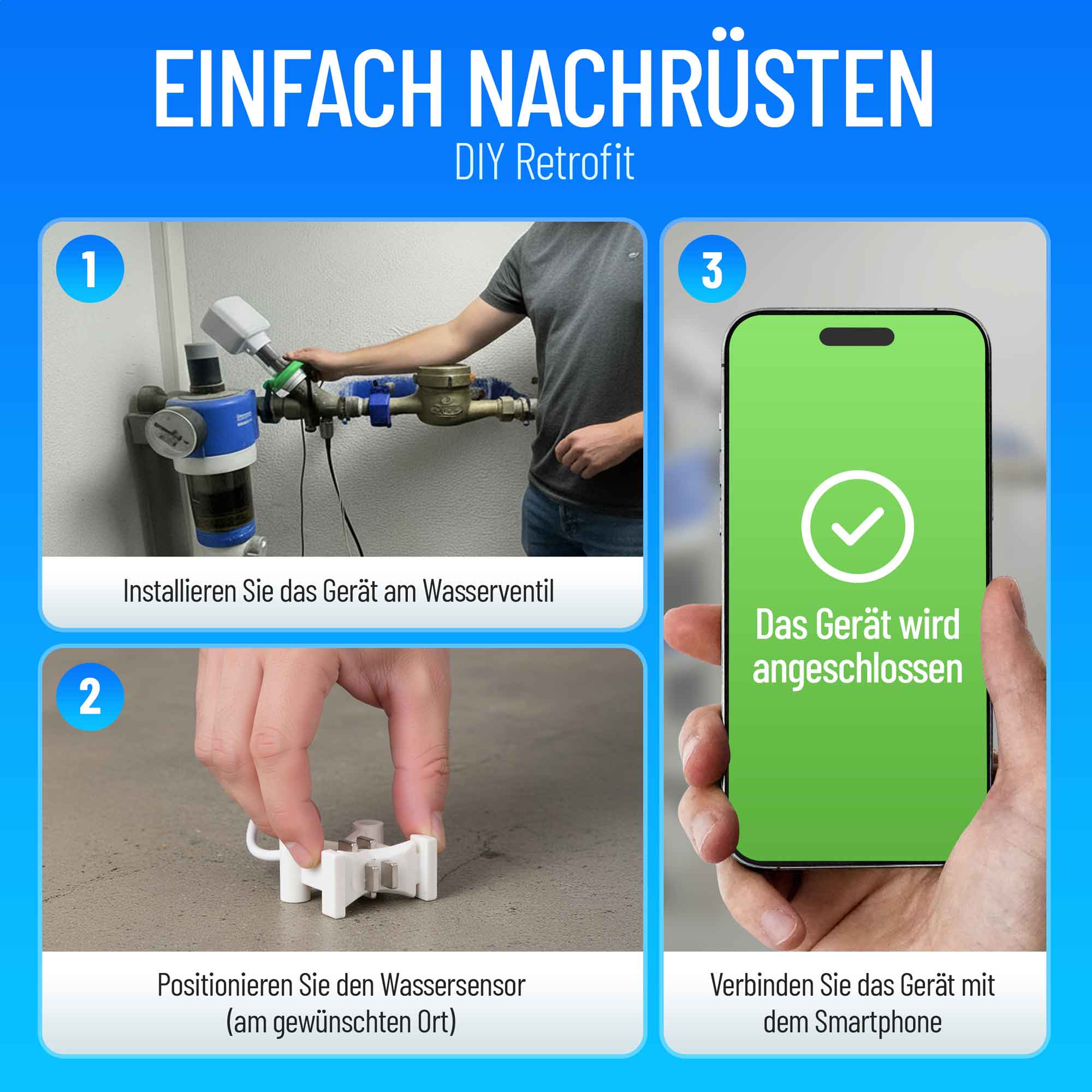 EINFACH NACHRÜSTEN
DIY Retrofit

1

Installieren Sie das Gerät am Wasserventil

2

Positionieren Sie den Wassersensor (am gewünschten Ort)

3

Das Gerät wird angeschlossen

Verbinden Sie das Gerät mit dem Smartphone