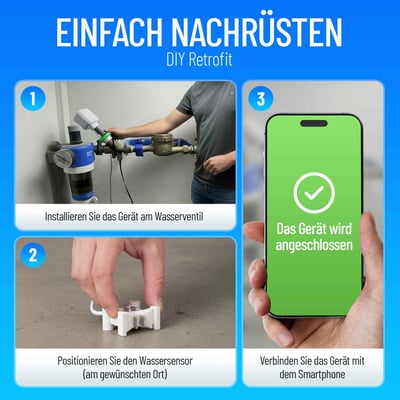 EINFACH NACHRÜSTEN
DIY Retrofit

1

Installieren Sie das Gerät am Wasserventil

2

Positionieren Sie den Wassersensor (am gewünschten Ort)

3

Das Gerät wird angeschlossen

Verbinden Sie das Gerät mit dem Smartphone