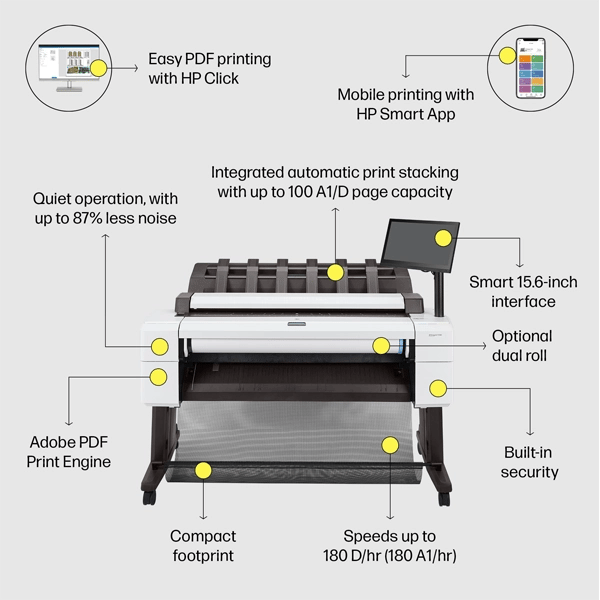 Easy PDF printing with HP Click

Mobile printing with HP Smart App

Integrated automatic print stacking with up to 100 A1/D page capacity

Quiet operation, with up to 87% less noise

Smart 15.6-inch interface

Optional dual roll

Adobe PDF Print Engine

Built-in security

Compact footprint

Speeds up to 180 D/hr (180 A1/hr)