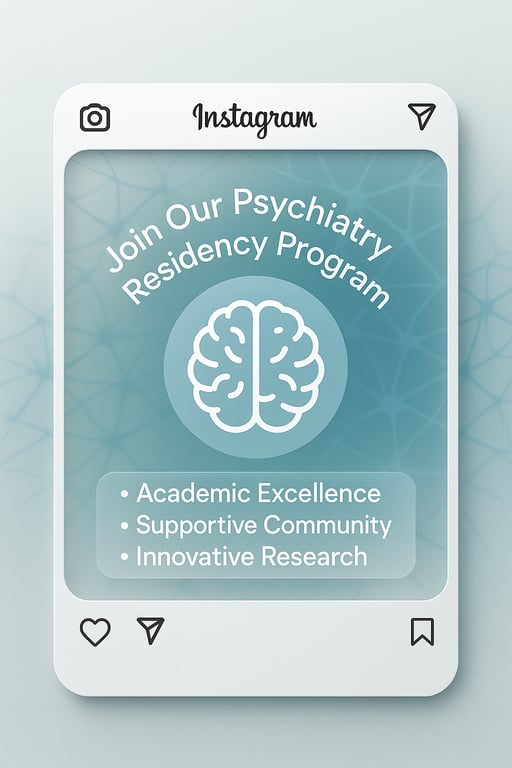 Instagram

Join Our Psychiatry Residency Program

• Academic Excellence
• Supportive Community
• Innovative Research