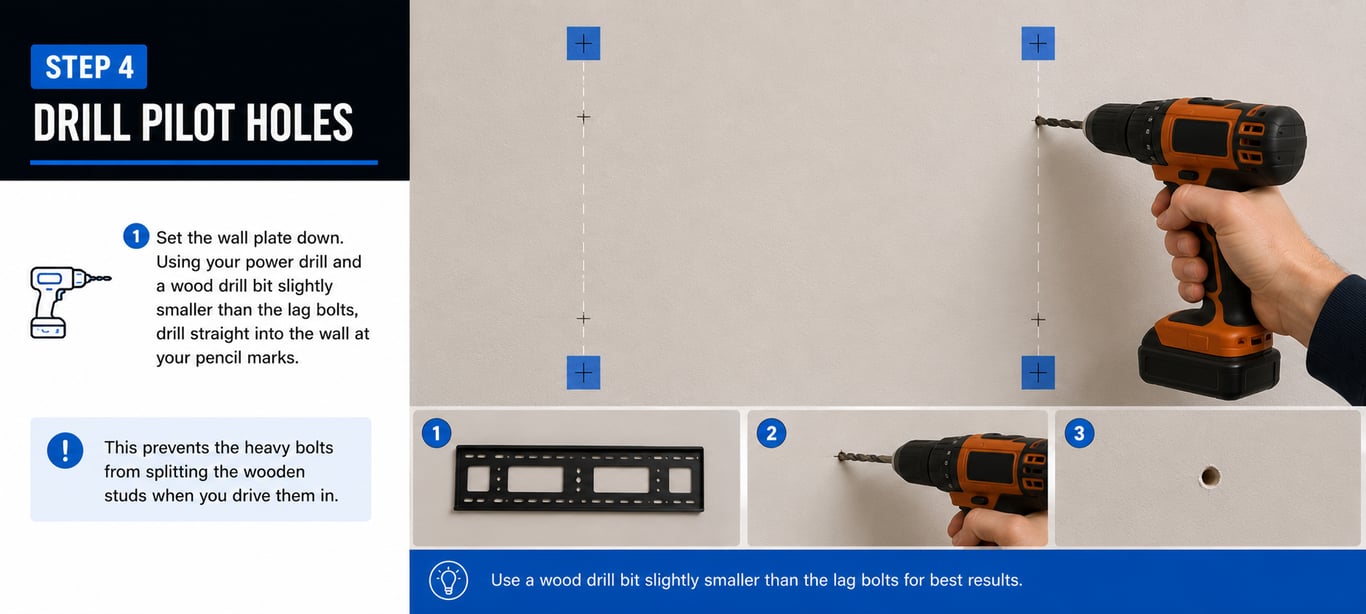 STEP 4
DRILL PILOT HOLES

1 Set the wall plate down. Using your power drill and a wood drill bit slightly smaller than the lag bolts, drill straight into the wall at your pencil marks.

! This prevents the heavy bolts from splitting the wooden studs when you drive them in.

1

2

3

Use a wood drill bit slightly smaller than the lag bolts for best results.