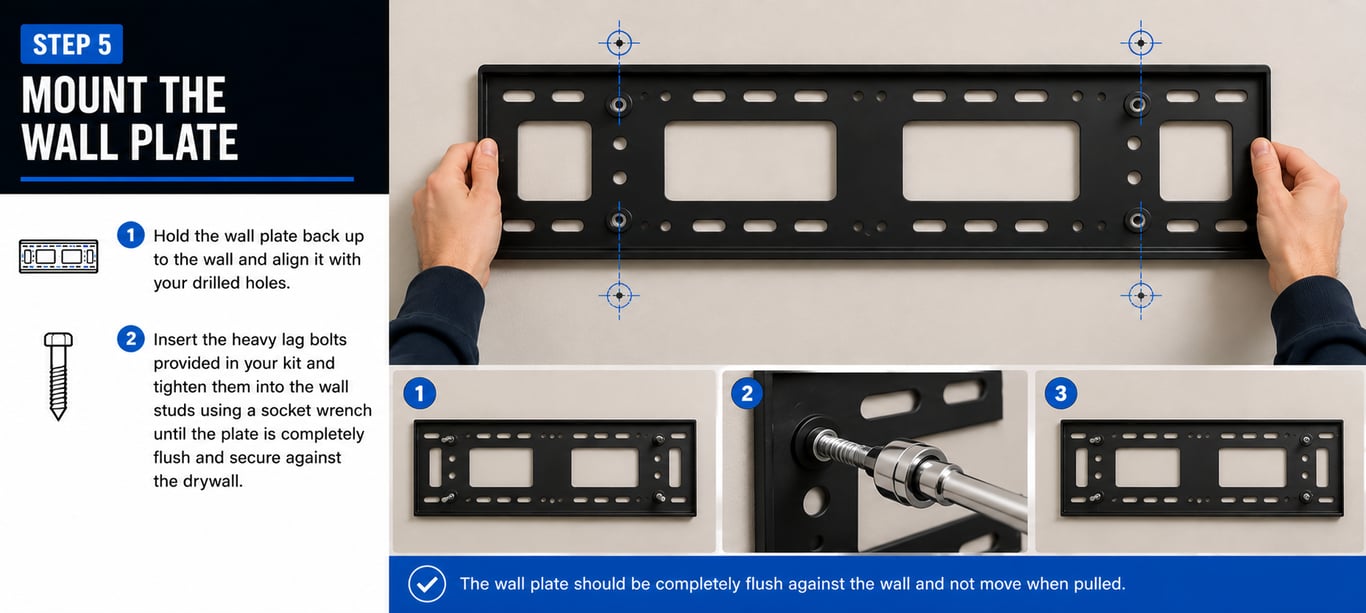 STEP 5

MOUNT THE WALL PLATE

1 Hold the wall plate back up to the wall and align it with your drilled holes.

2 Insert the heavy lag bolts provided in your kit and tighten them into the wall studs using a socket wrench until the plate is completely flush and secure against the drywall.

1

2

3

The wall plate should be completely flush against the wall and not move when pulled.