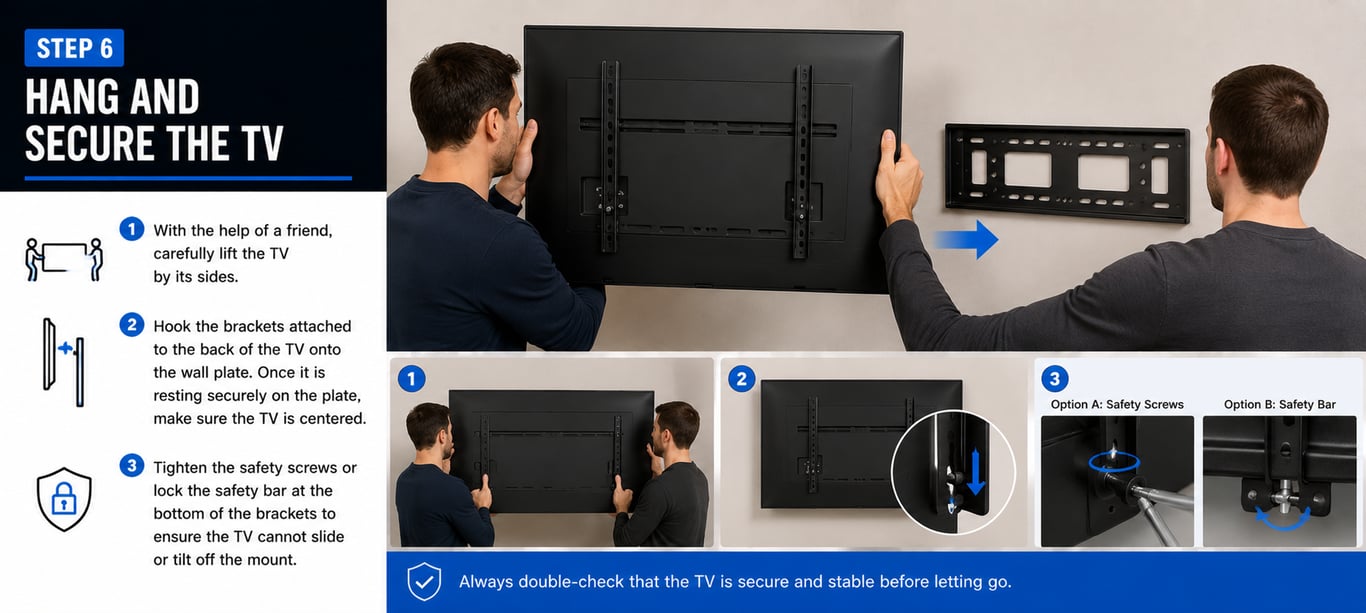 STEP 6

HANG AND SECURE THE TV

1 With the help of a friend, carefully lift the TV by its sides.

2 Hook the brackets attached to the back of the TV onto the wall plate. Once it is resting securely on the plate, make sure the TV is centered.

3 Tighten the safety screws or lock the safety bar at the bottom of the brackets to ensure the TV cannot slide or tilt off the mount.

1

2

3

Option A: Safety Screws

Option B: Safety Bar

Always double-check that the TV is secure and stable before letting go.